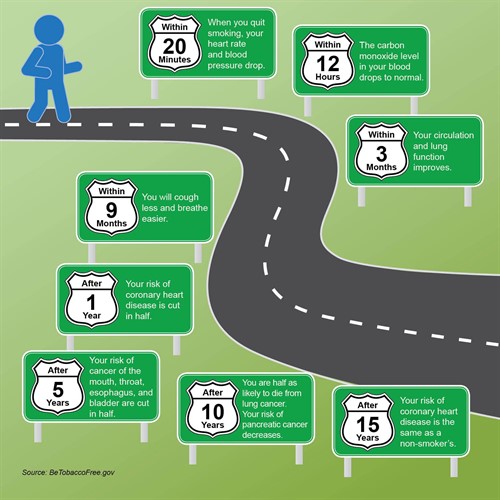 Within
20
Minutes
When you quit smoking, your heart rate and blood pressure drop.

Within
12
Hours
The carbon monoxide level in your blood drops to normal.

Within
3
Months
Your circulation and lung function improves.

Within
9
Months
You will cough less and breathe easier.

After
1
Year
Your risk of coronary heart disease is cut in half.

After
5
Years
Your risk of cancer of the mouth, throat, esophagus, and bladder are cut in half.

After
10
Years
You are half as likely to die from lung cancer. Your risk of pancreatic cancer decreases.

After
15
Years
Your risk of coronary heart disease is the same as a non-smoker's.

Source: BeTobaccoFree.gov